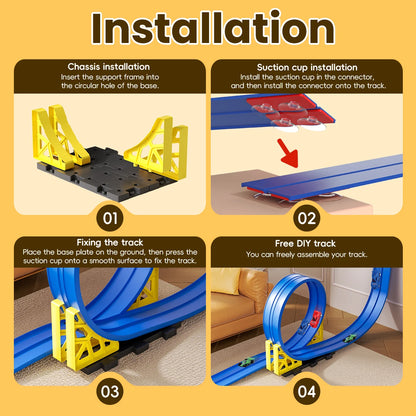 Installation

Chassis installation
Insert the support frame into the circular hole of the base.

01

Suction cup installation
Install the suction cup in the connector, and then install the connector onto the track.

02

Fixing the track
Place the base plate on the ground, then press the suction cup onto a smooth surface to fix the track.

03

Free DIY track
You can freely assemble your track.

04